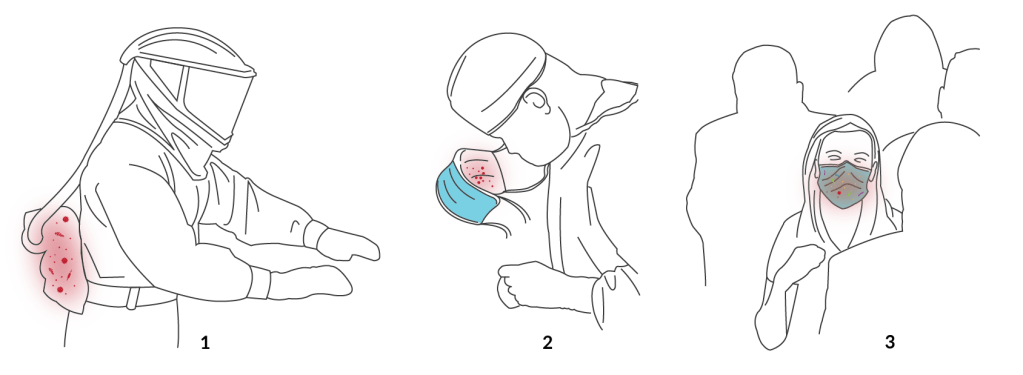 1

2

3